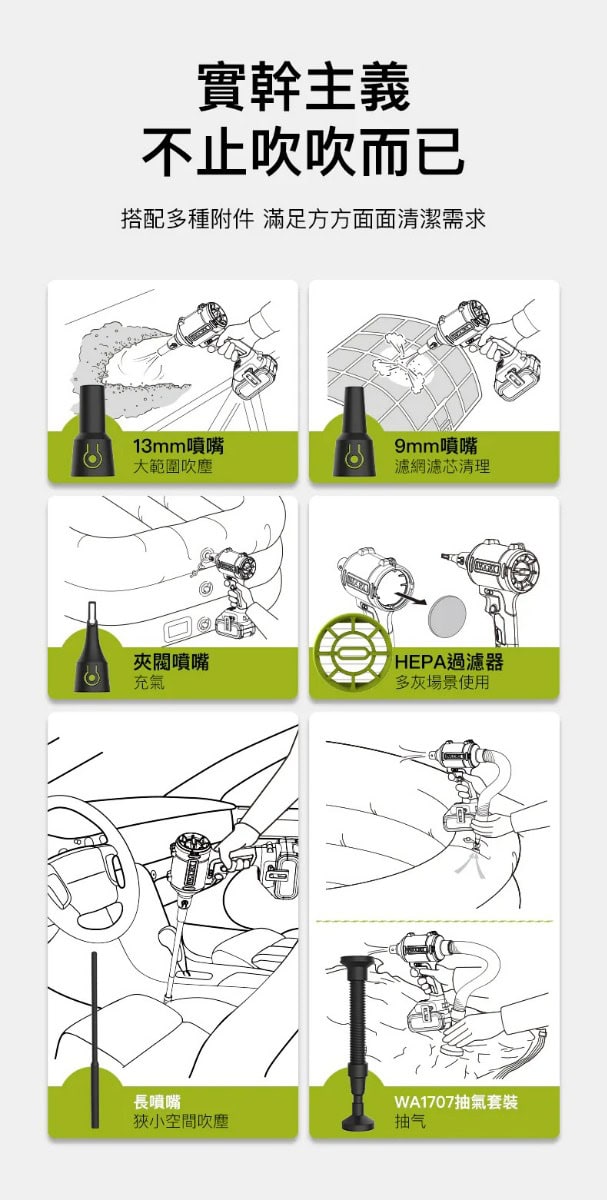 實幹主義
不止吹吹而已

搭配多種附件 滿足方方面面清潔需求

13mm噴嘴
大範圍吹塵

9mm噴嘴
濾網濾芯清理

夾閥噴嘴
充氣

HEPA過濾器
多灰場景使用

長噴嘴
狹小空間吹塵

WA1707抽氣套裝
抽气