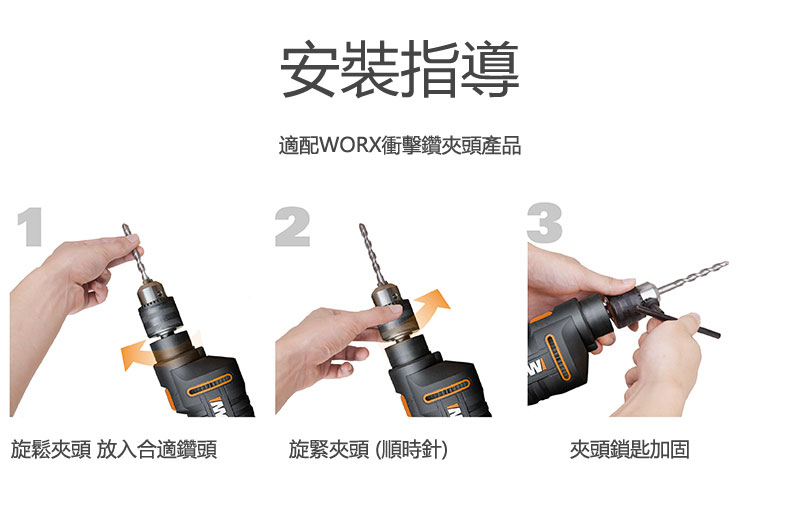 安裝指導

適配WORX衝擊鑽夾頭產品

1

2

3

旋鬆夾頭 放入合適鑽頭

旋緊夾頭 (順時針)

夾頭鎖匙加固