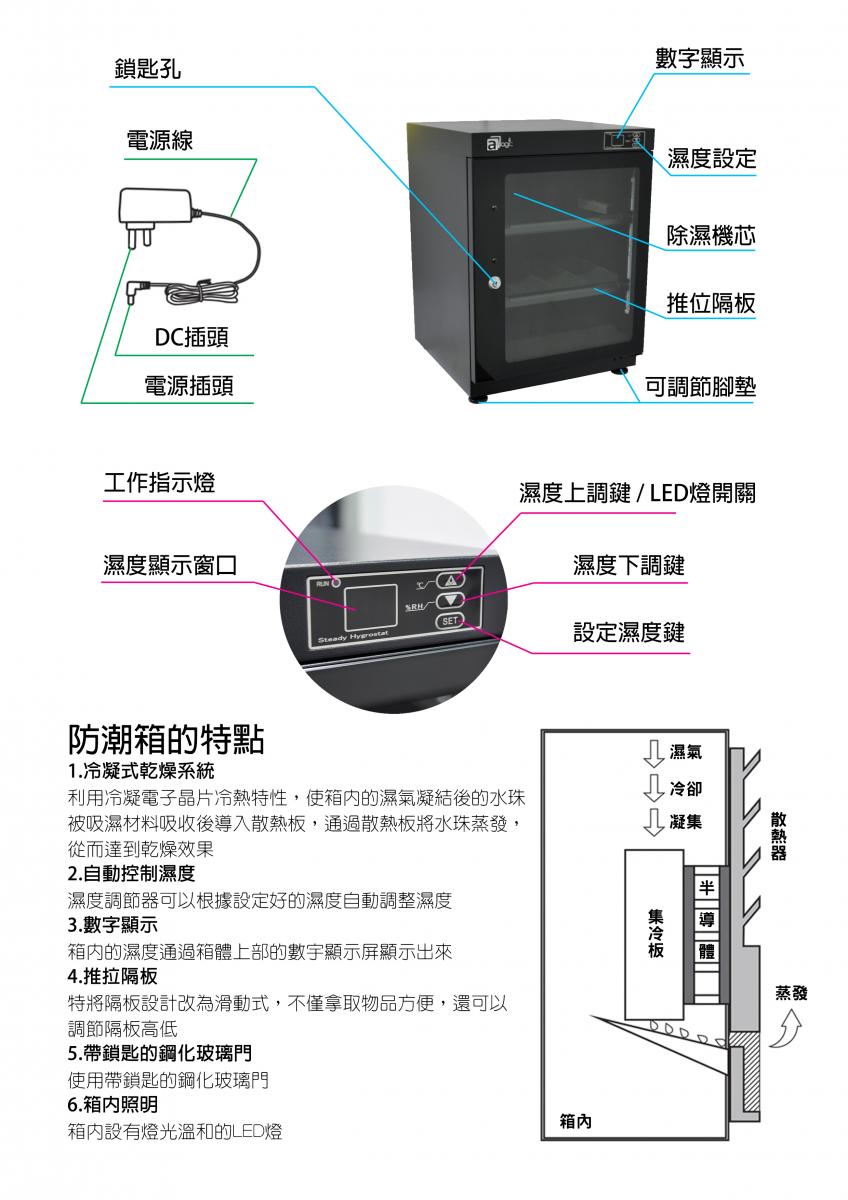 鎖匙孔

電源線

DC插頭

電源插頭

數字顯示

濕度設定

除濕機芯

推位隔板

可調節腳墊

工作指示燈

濕度顯示窗口

濕度上調鍵 / LED燈開關

濕度下調鍵

設定濕度鍵

RUN

℃

%RH

SET

Steady Hygrostat

防潮箱的特點

1.冷凝式乾燥系統

利用冷凝電子晶片冷熱特性，使箱內的濕氣凝結後的水珠被吸濕材料吸收後導入散熱板，通過散熱板將水珠蒸發，從而達到乾燥效果

2.自動控制濕度

濕度調節器可以根據設定好的濕度自動調整濕度

3.數字顯示

箱內的濕度通過箱體上部的數字顯示屏顯示出來

4.推拉隔板

特將隔板設計改為滑動式，不僅拿取物品方便，還可以調節隔板高低

5.帶鎖匙的鋼化玻璃門

使用帶鎖匙的鋼化玻璃門

6.箱內照明

箱內設有燈光溫和的LED燈

濕氣

冷卻

凝集

散熱器

集冷板

半導體

蒸發

箱內